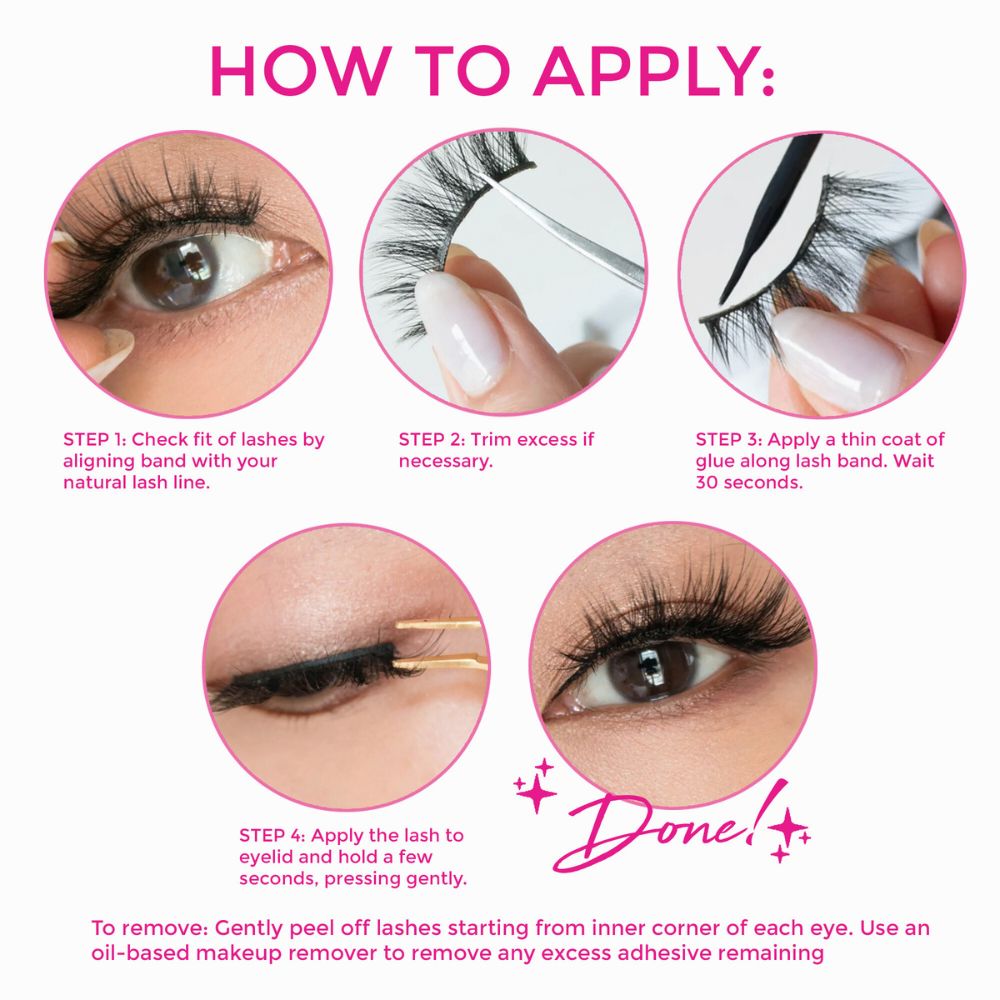 HOW TO APPLY:

STEP 1: Check fit of lashes by aligning band with your natural lash line.

STEP 2: Trim excess if necessary.

STEP 3: Apply a thin coat of glue along lash band. Wait 30 seconds.

STEP 4: Apply the lash to eyelid and hold a few seconds, pressing gently.

Done!

To remove: Gently peel off lashes starting from inner corner of each eye. Use an oil-based makeup remover to remove any excess adhesive remaining